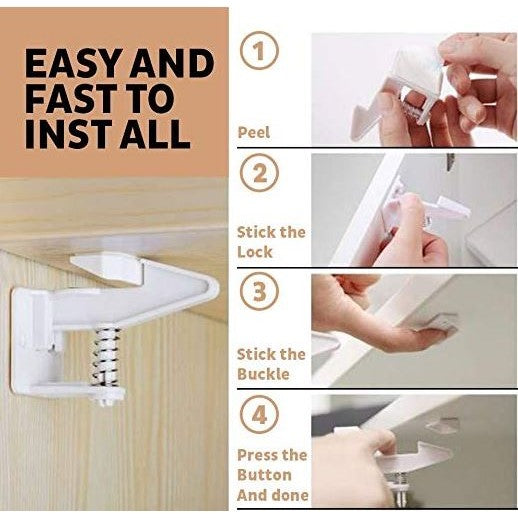 EASY AND FAST TO INST ALL

1

Peel

2

Stick the Lock

3

Stick the Buckle

4

Press the Button And done